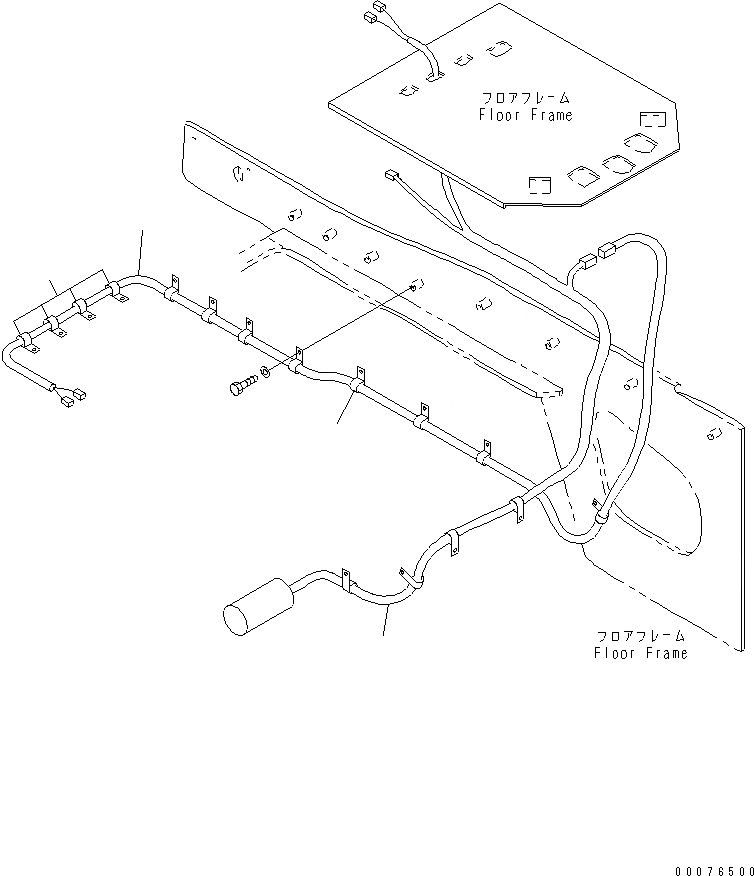 フロアフレーム
Floor Frame

フロアフレーム
Floor Frame

00076500