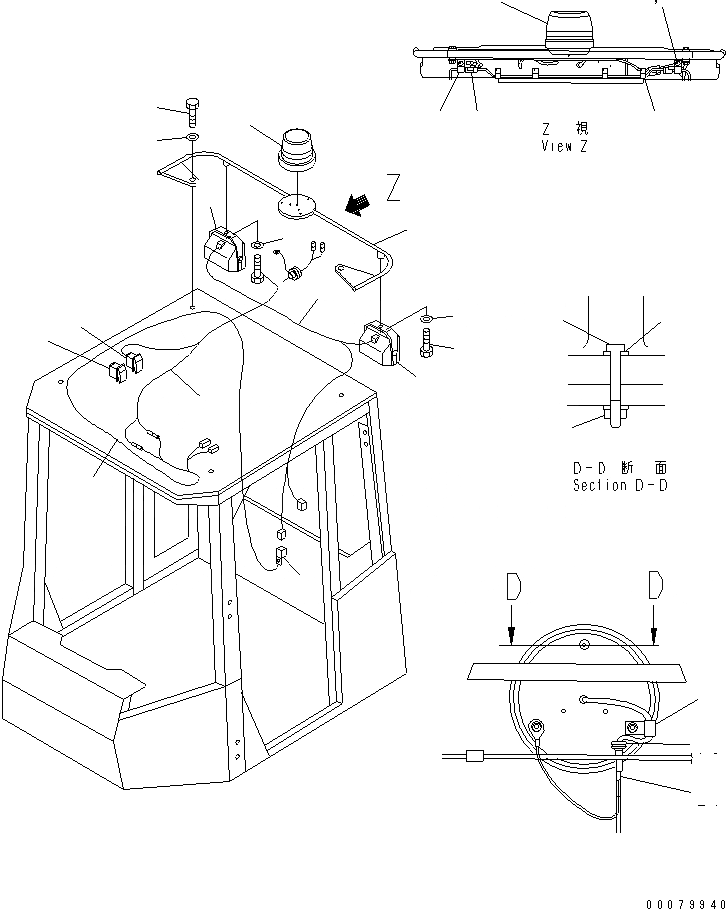 Z 視
View Z

Z

D-D 断 面
Section D-D

D

D

00079940