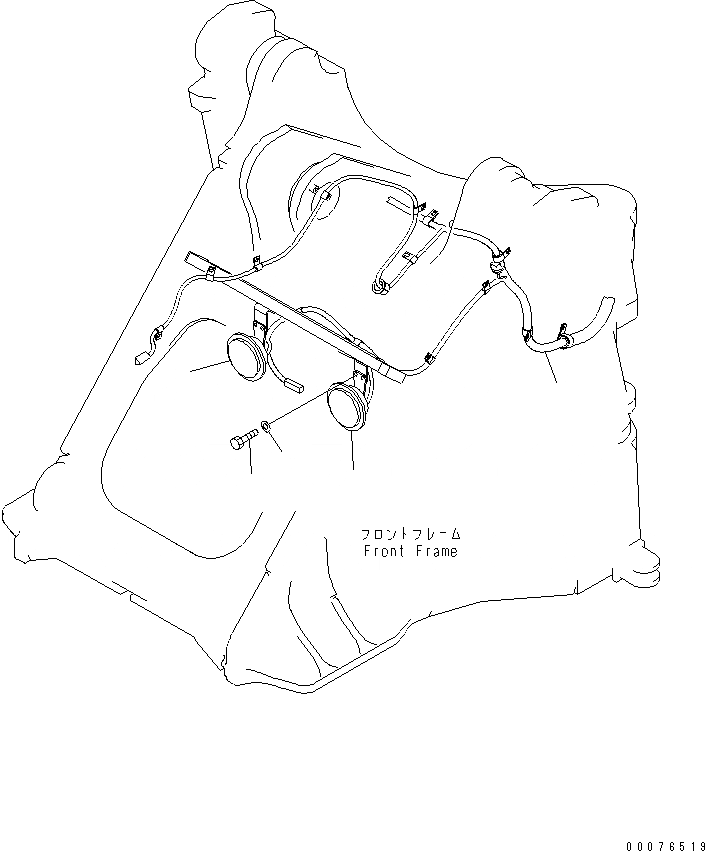 フロントフレーム
Front Frame

00076519