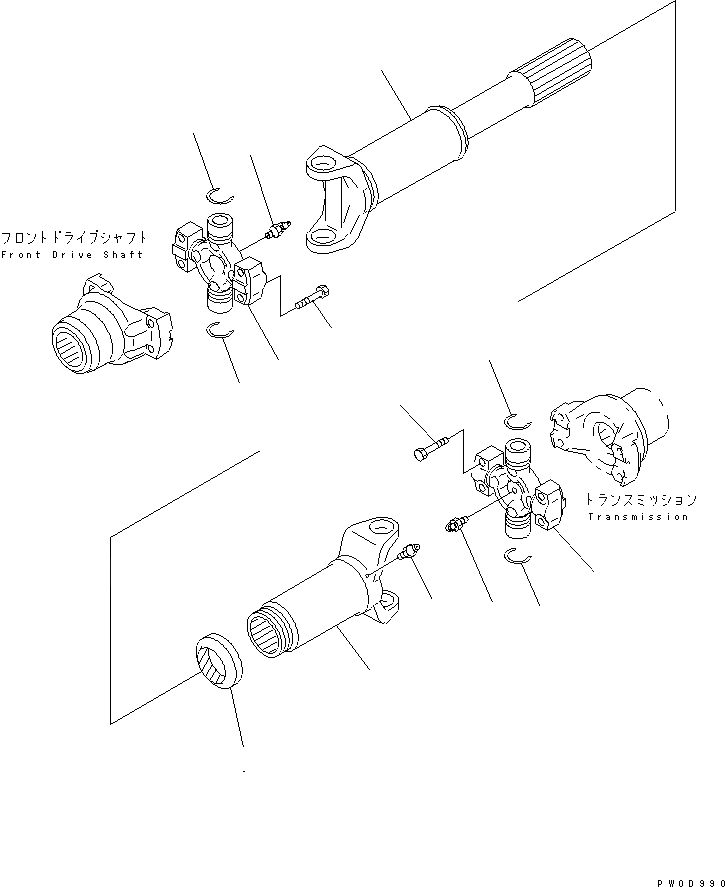 フロントドライブシャフト
Front Drive Shaft

トランスミッション
Transmission

PW0D990