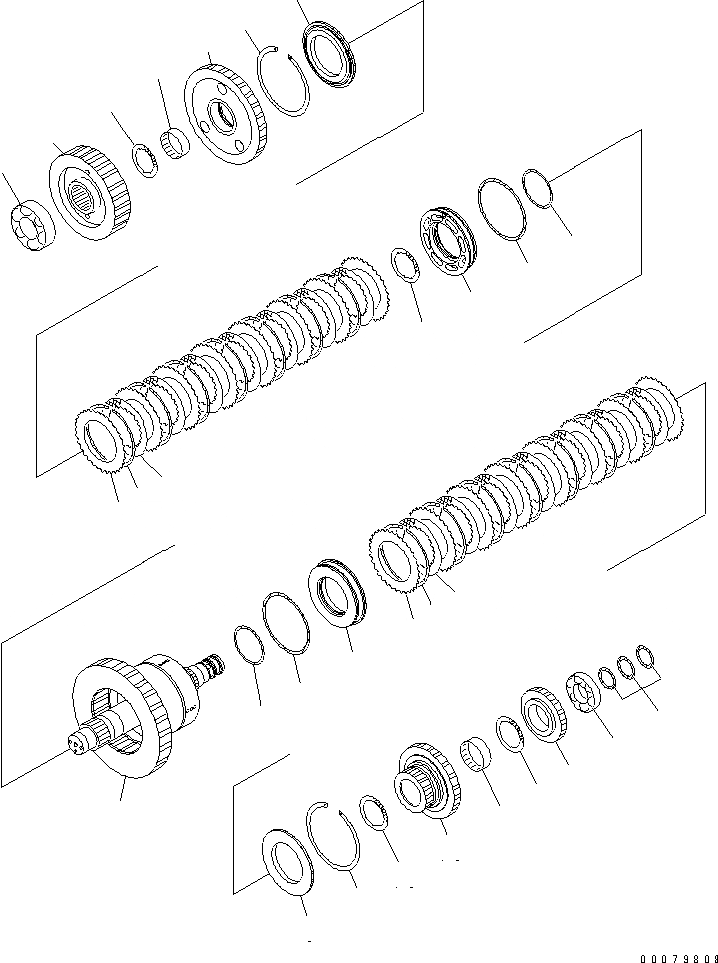 00079808