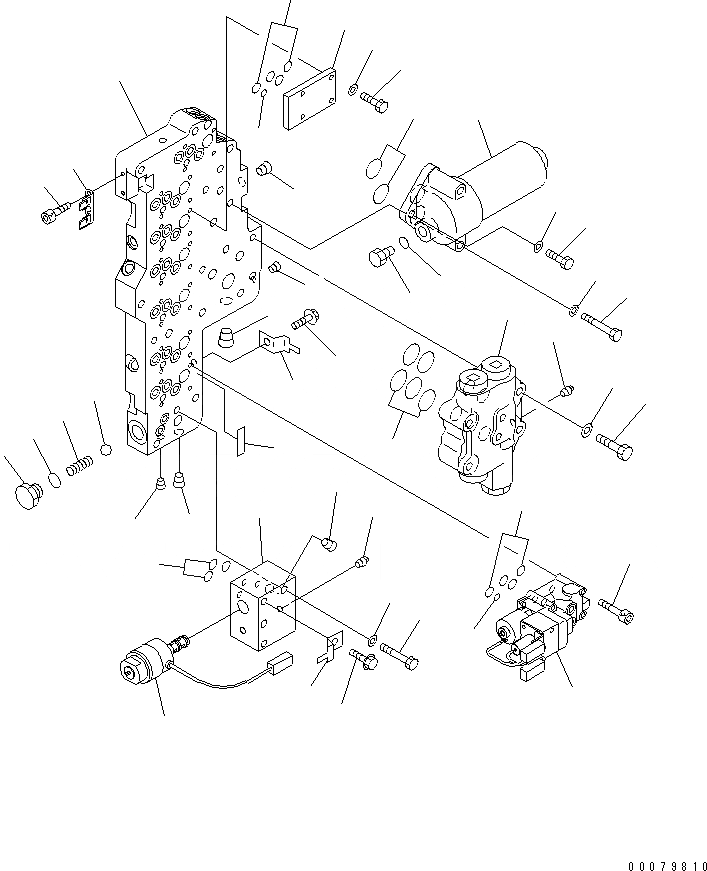 00079810