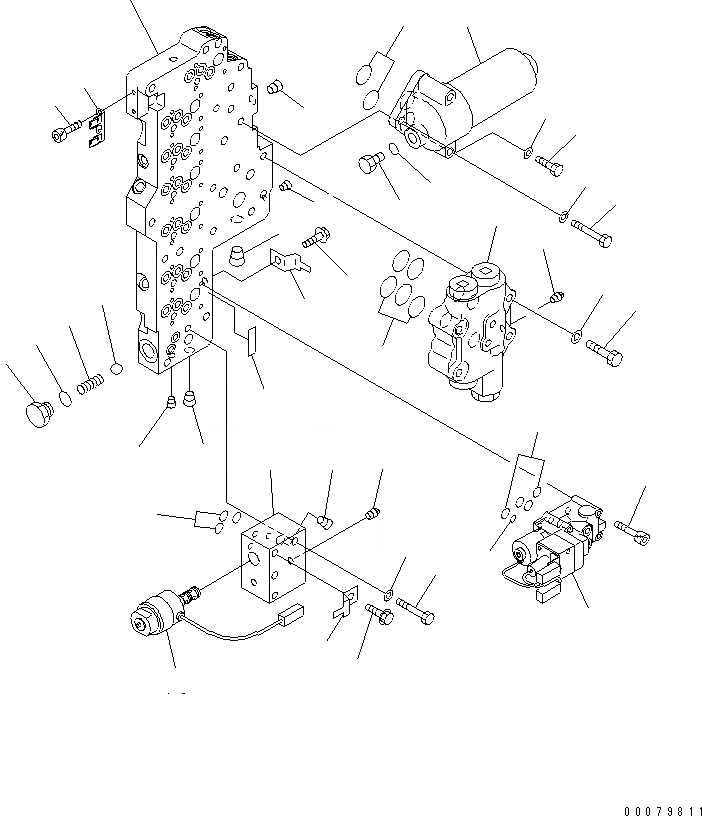 00079811