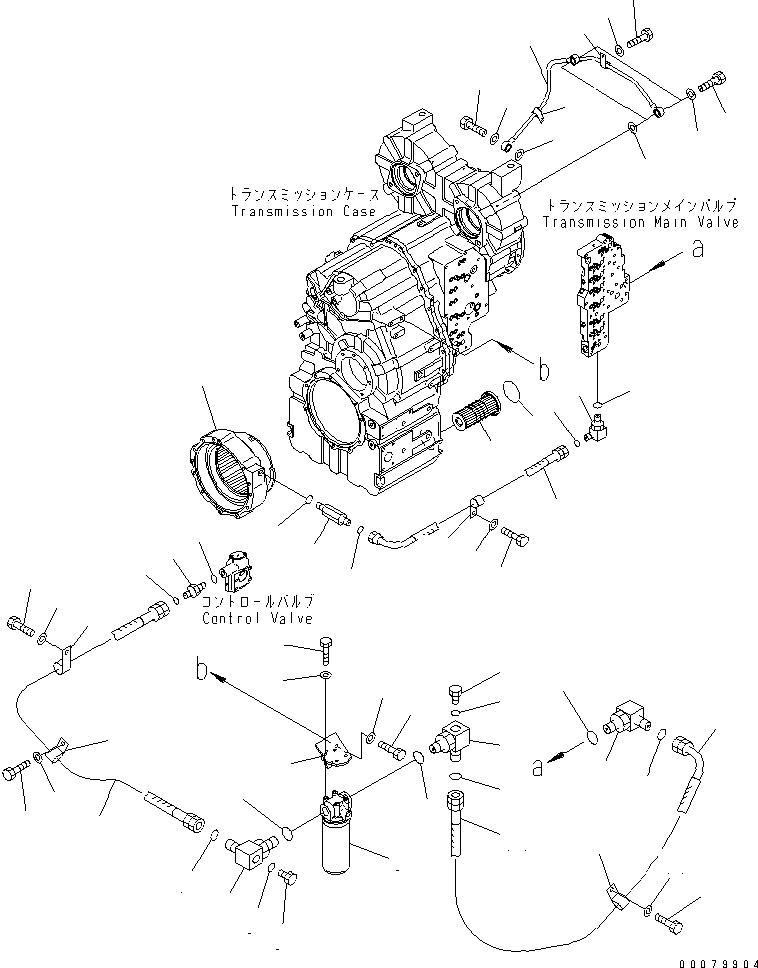 トランスミッションケース
Transmission Case

トランスミッションメインバルブ
Transmission Main Valve

a

b

コントロールバルブ
Control Valve

b

a

00079904