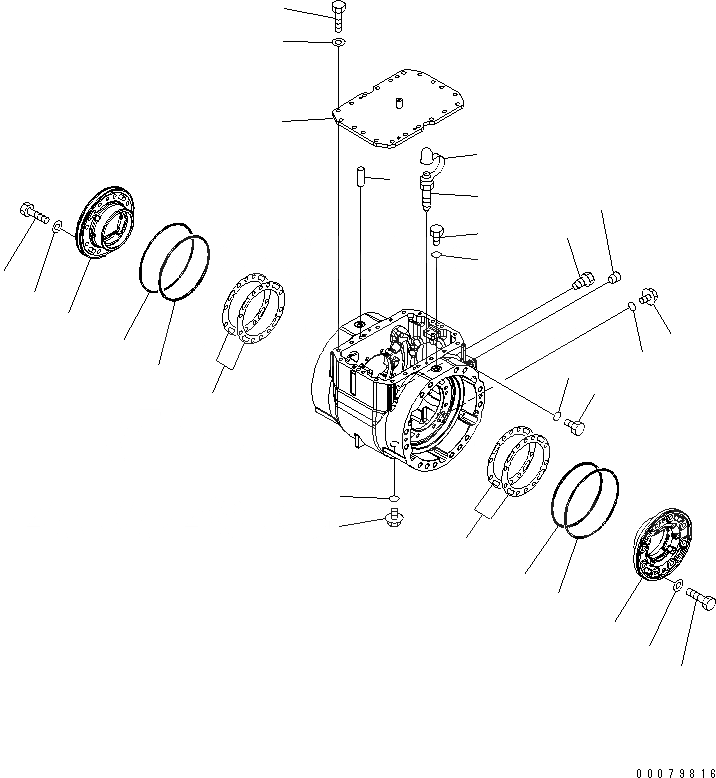 00079816