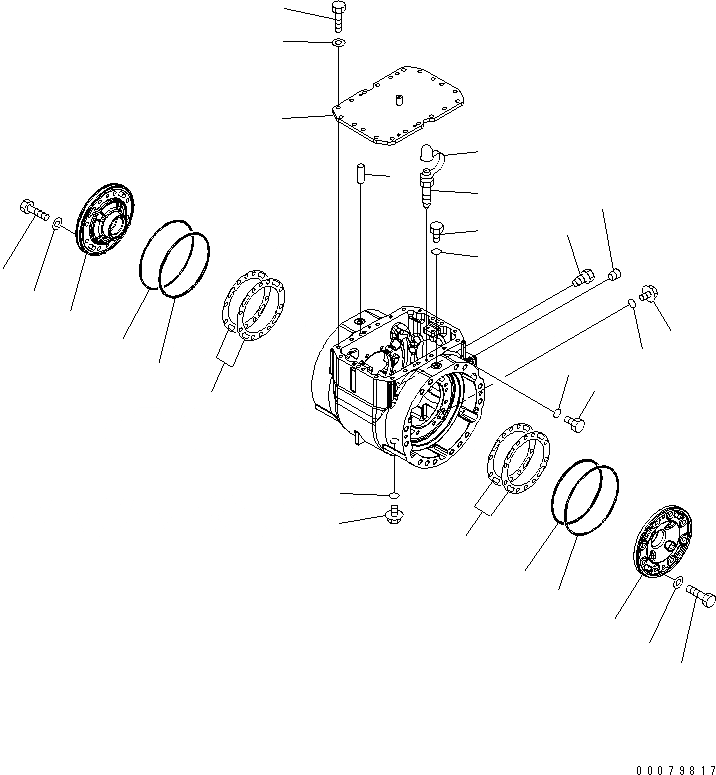 00079817