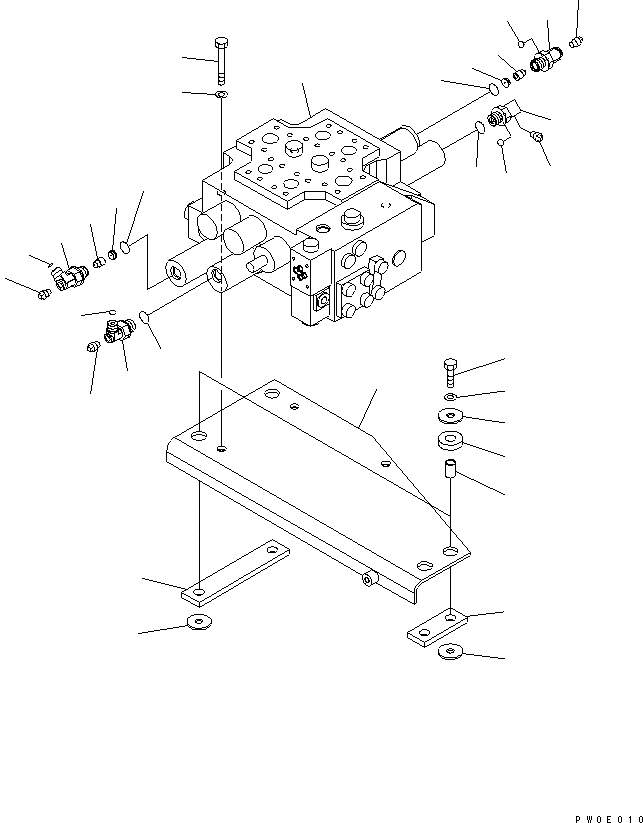 PW0E010