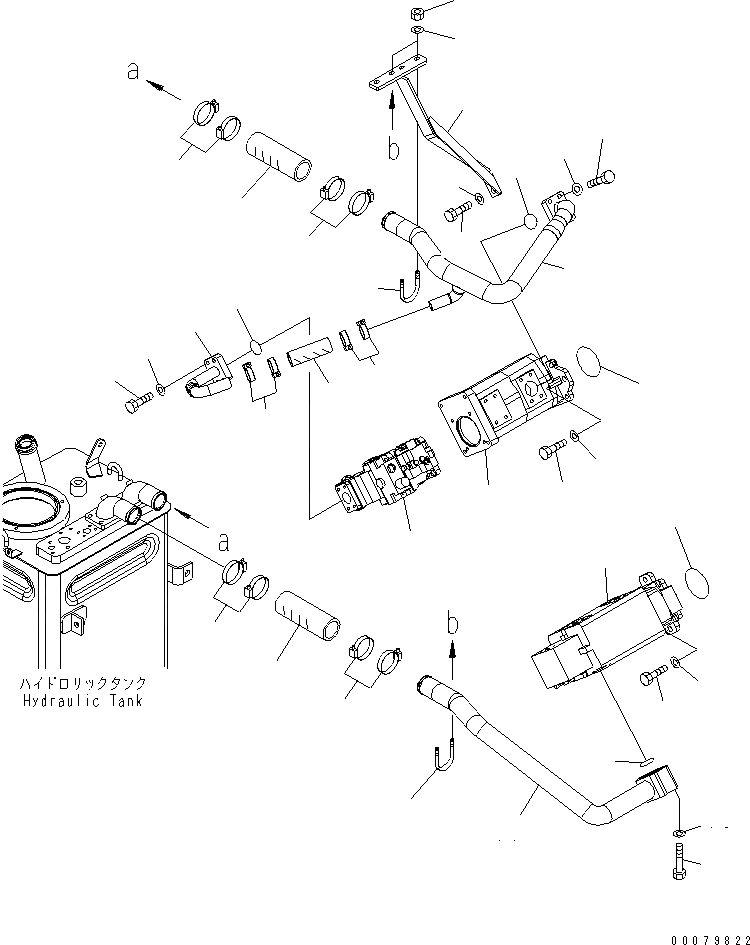 a

b

a

b

ハイドロリックタンク
Hydraulic Tank

00079822