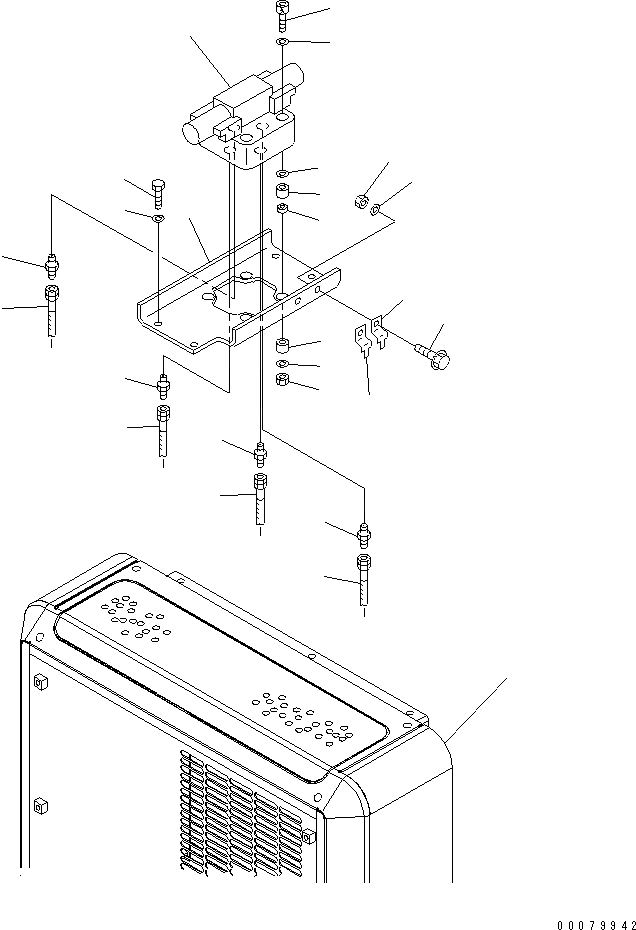 00079942