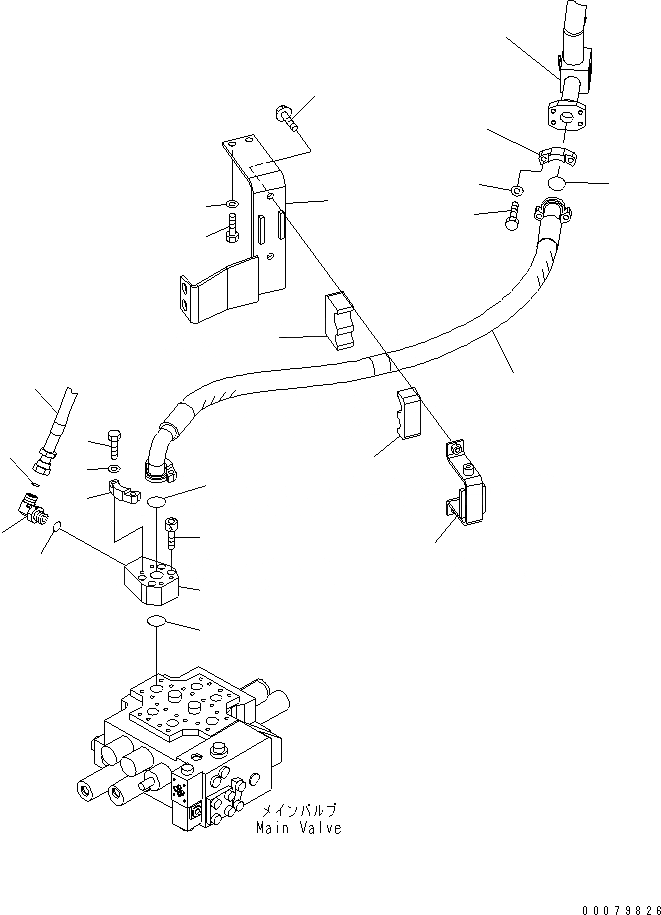 メインバルブ
Main Valve

00079826