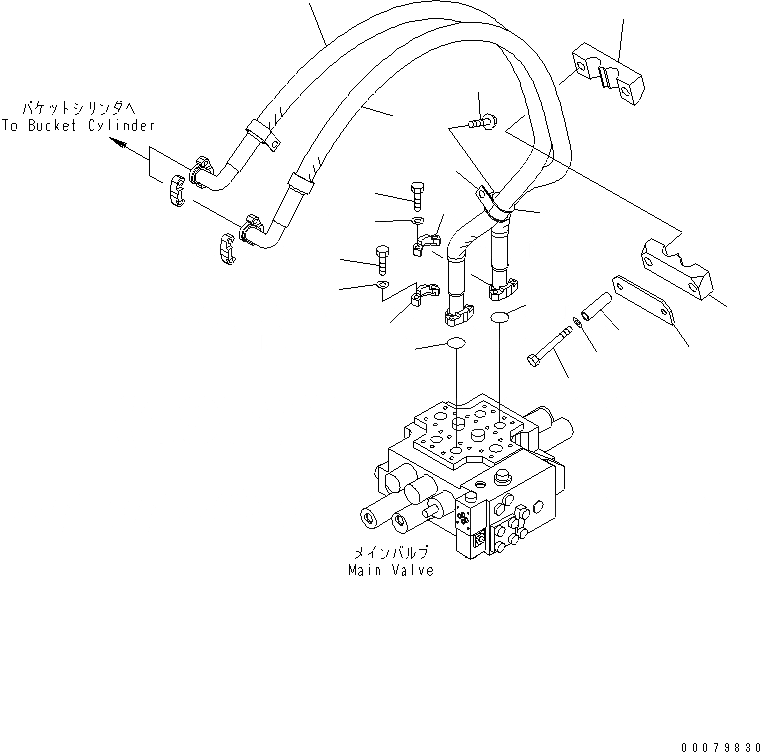 バケットシリンダへ
To Bucket Cylinder

メインバルブ
Main Valve

00079830