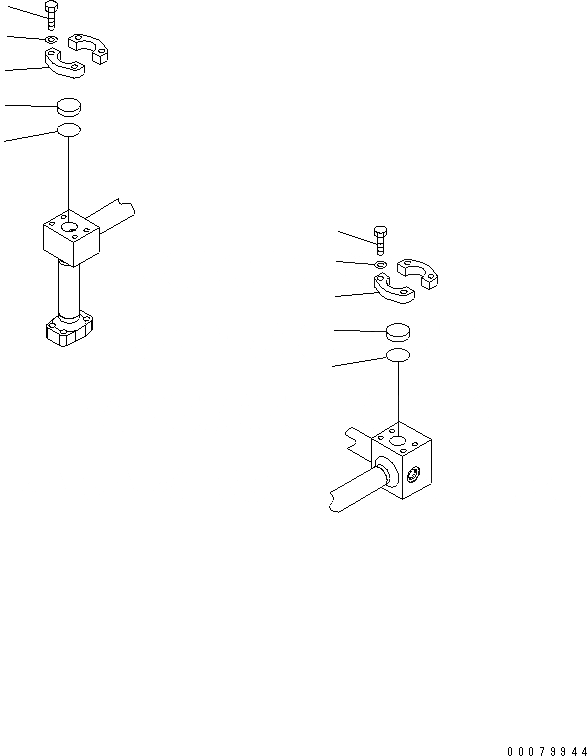 00079944