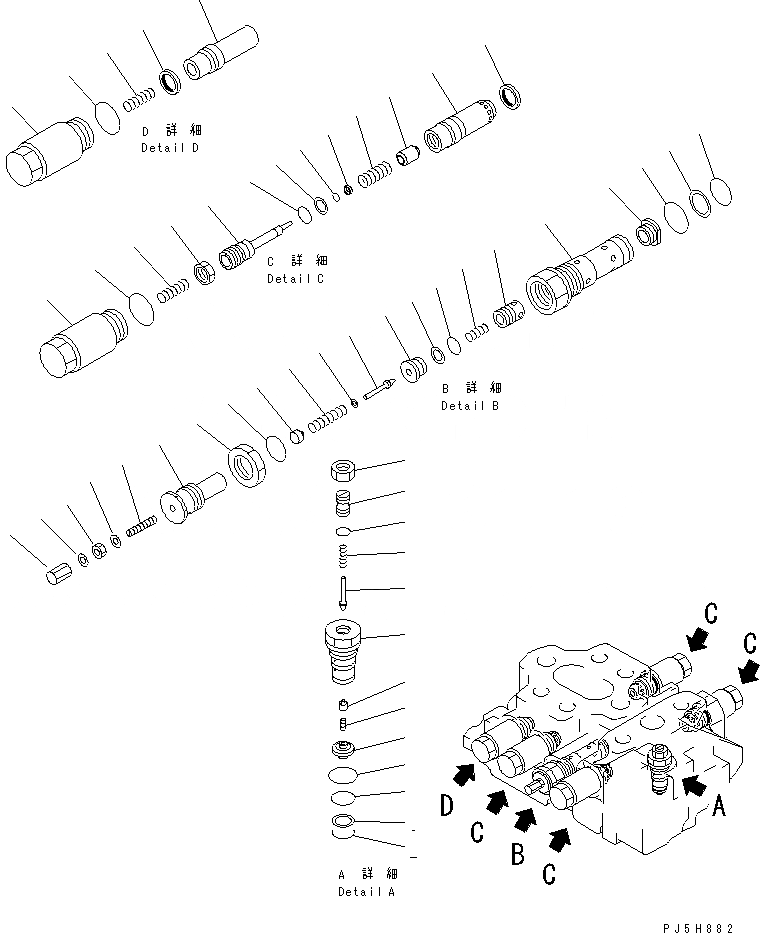 D 詳 細
Detail D

C 詳 細
Detail C

B 詳 細
Detail B

A 詳 細
Detail A

C
C
D
C
B
C
A

PJ5H882