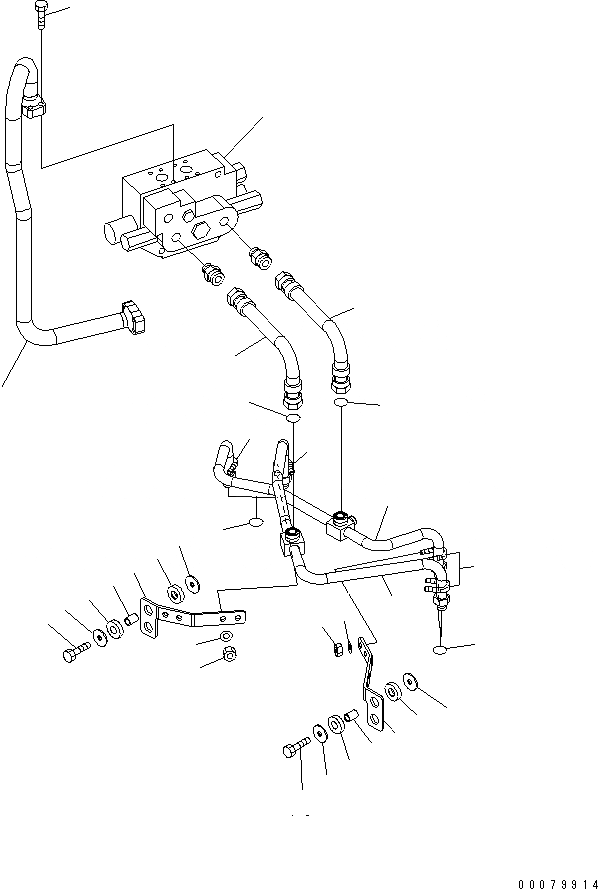 00079914