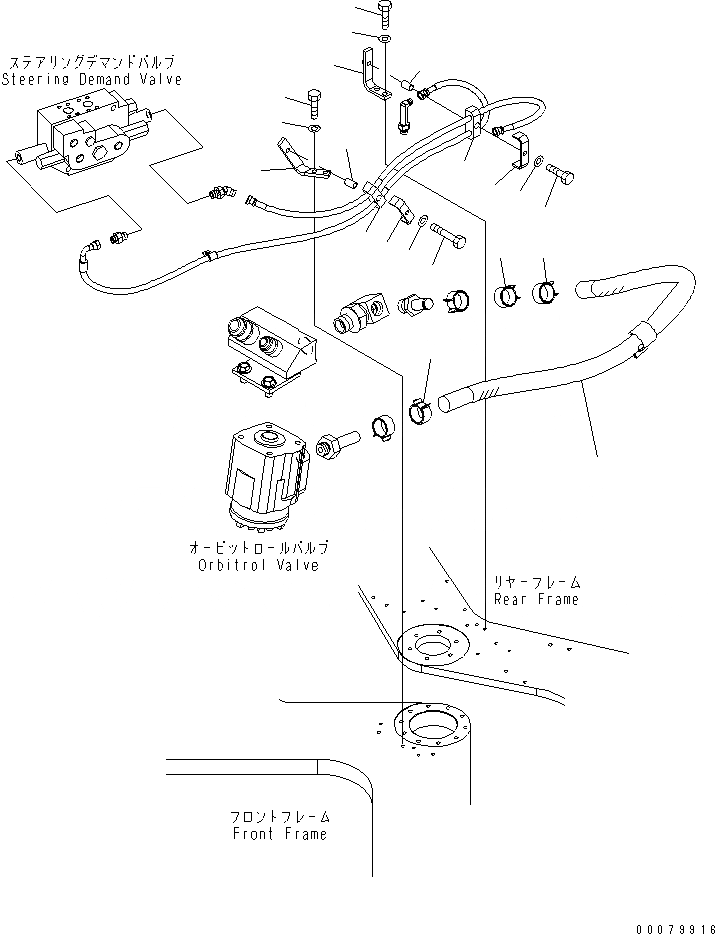 ステアリングデマンドバルブ
Steering Demand Valve

オービットロールバルブ
Orbitrol Valve

リヤーフレーム
Rear Frame

フロントフレーム
Front Frame

00079916