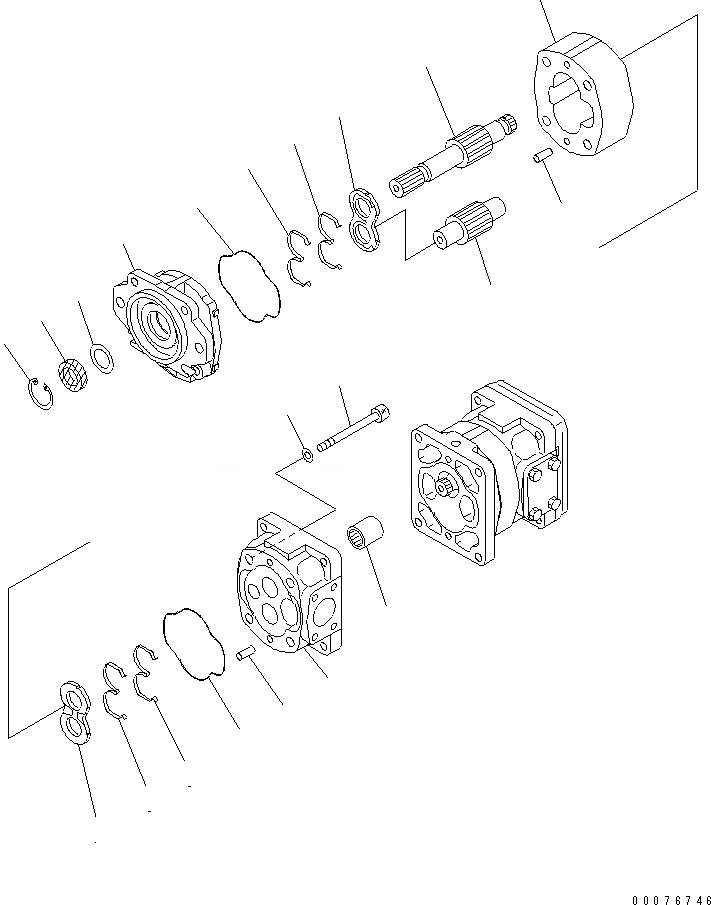 00076746