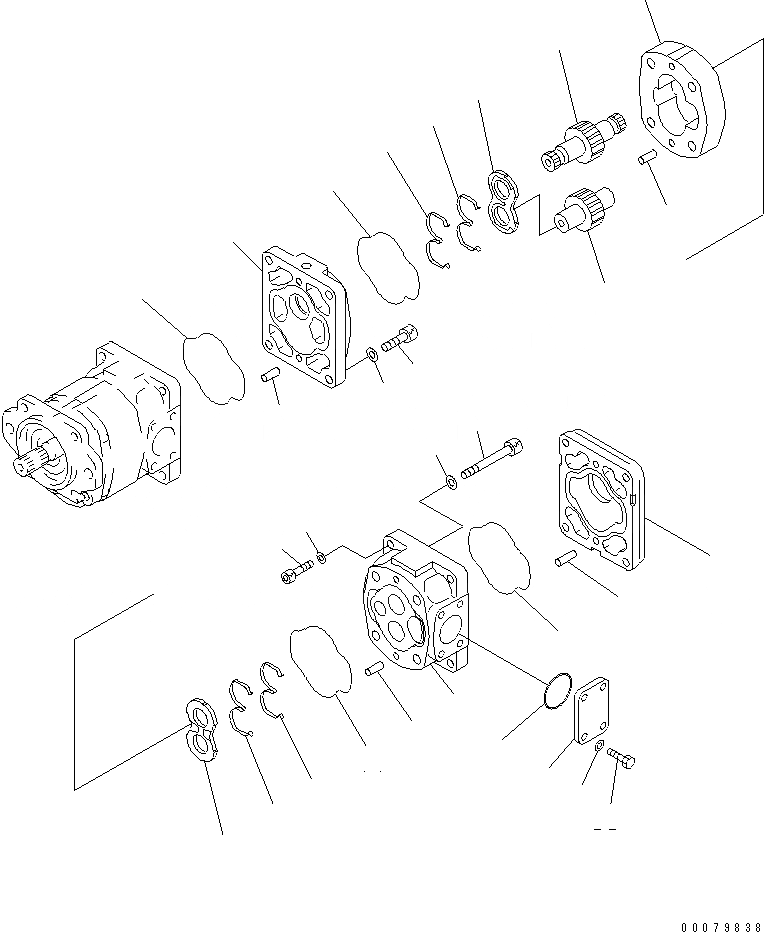 00079838