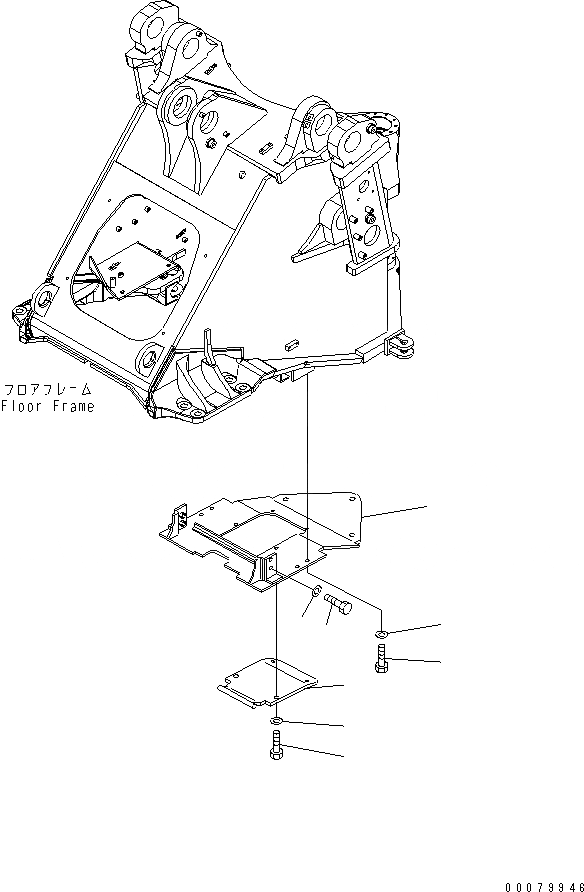 フロアフレーム
Floor Frame

00079946