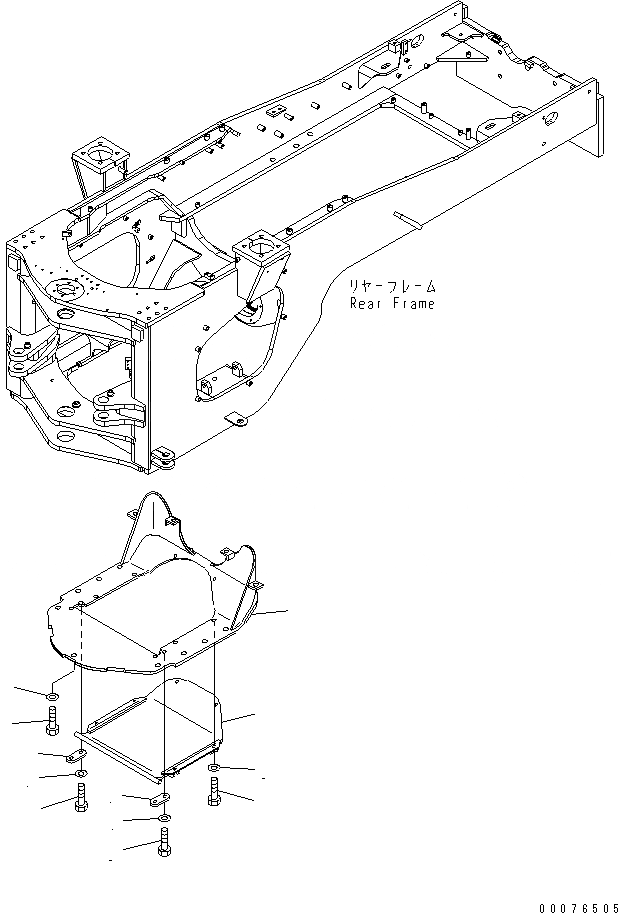 リヤーフレーム
Rear Frame

00076505