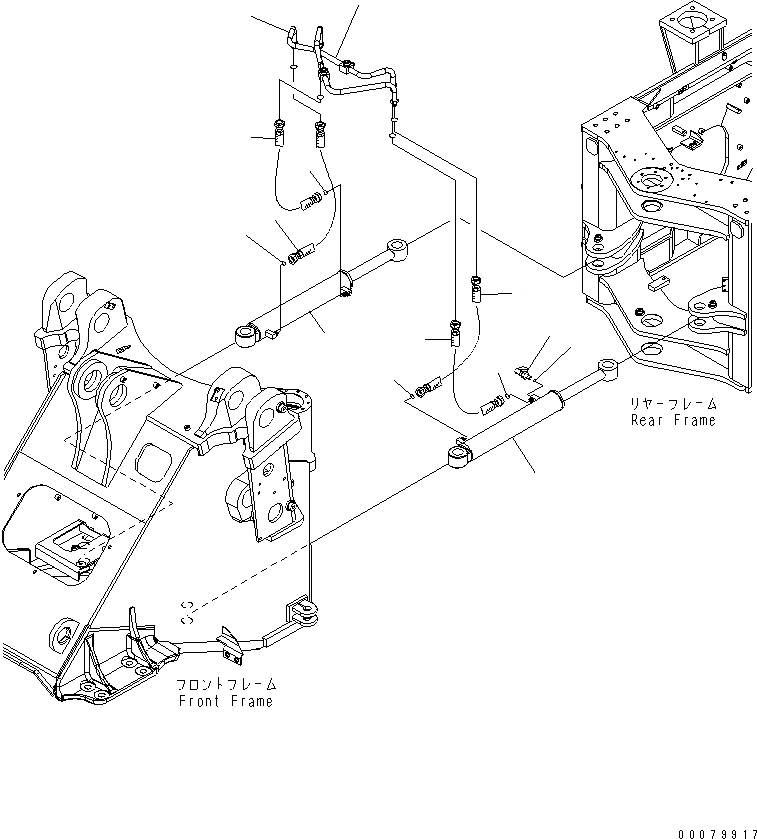 リヤーフレーム
Rear Frame

フロントフレーム
Front Frame

00079917