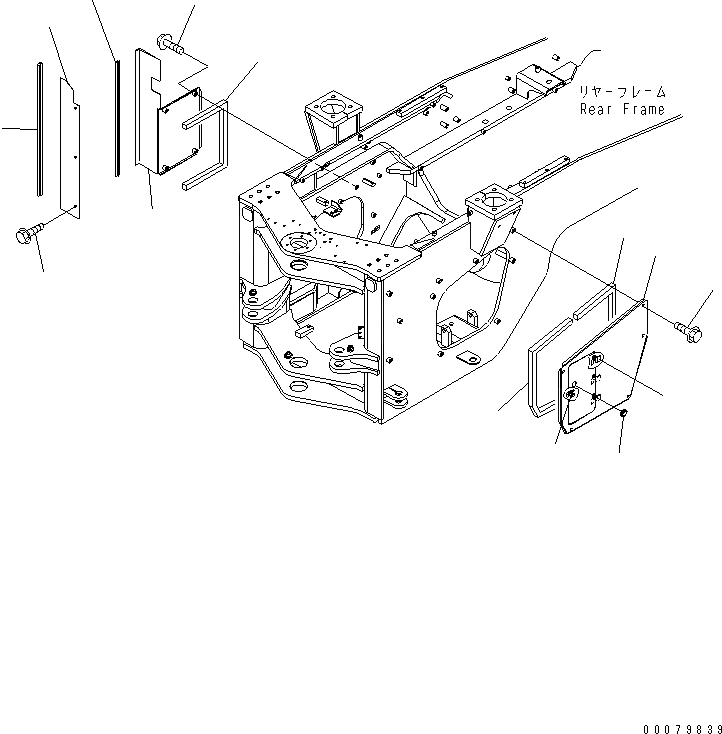 リヤーフレーム
Rear Frame

00079839