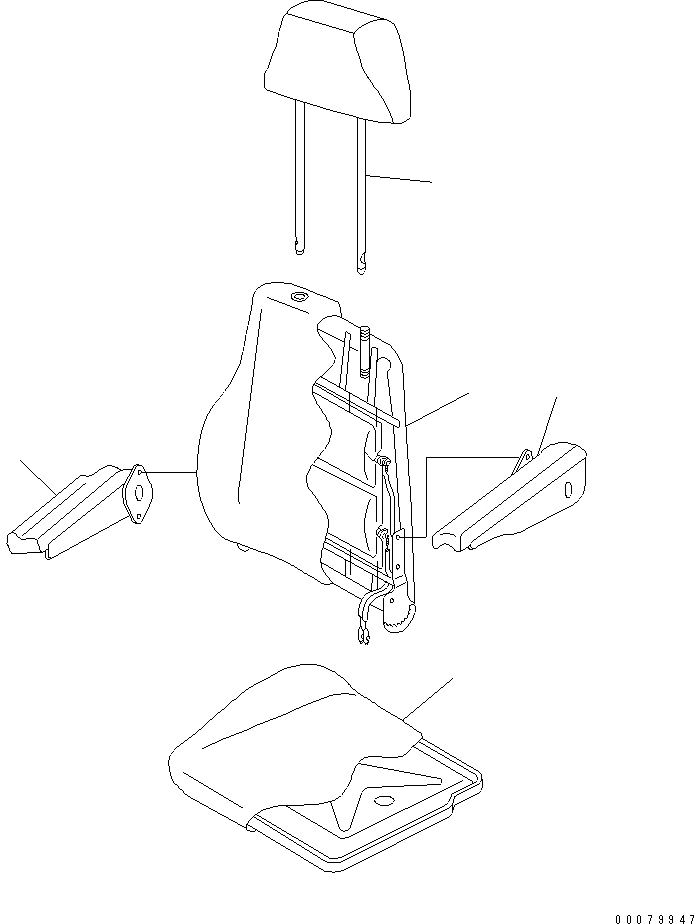 00079947