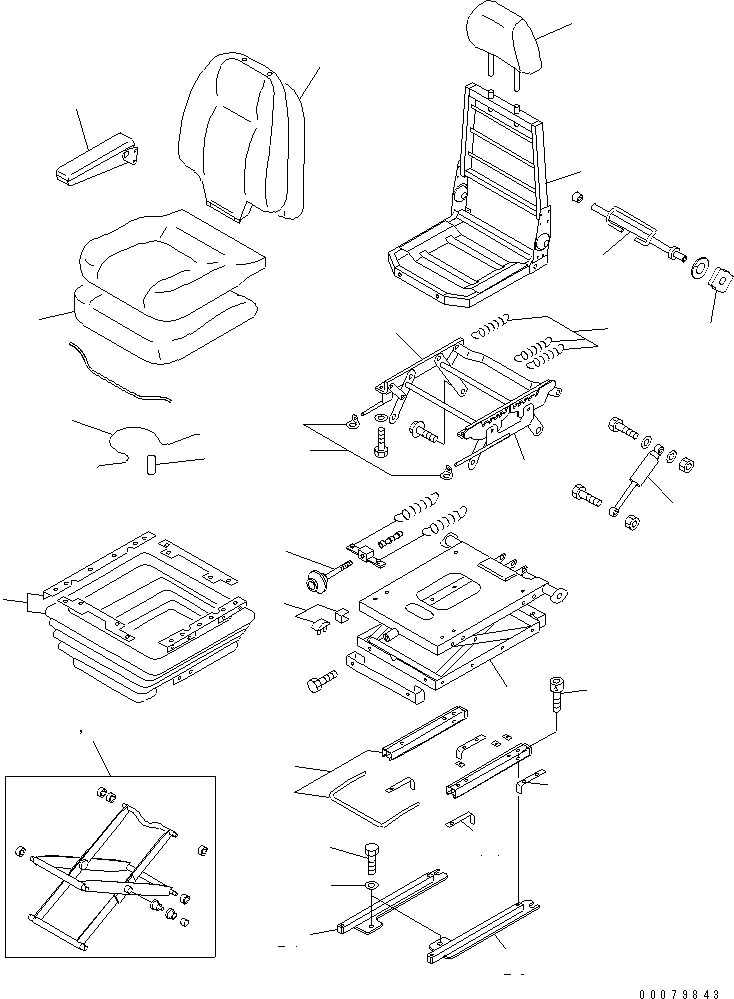 00079843