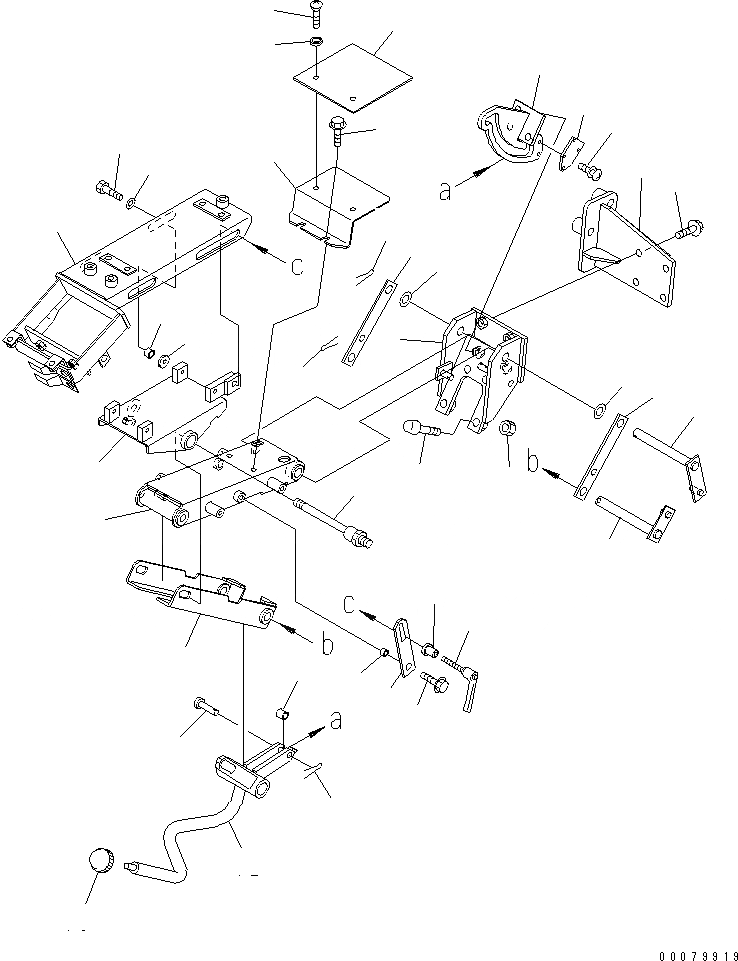 a
c
b
c
b
a
00079919