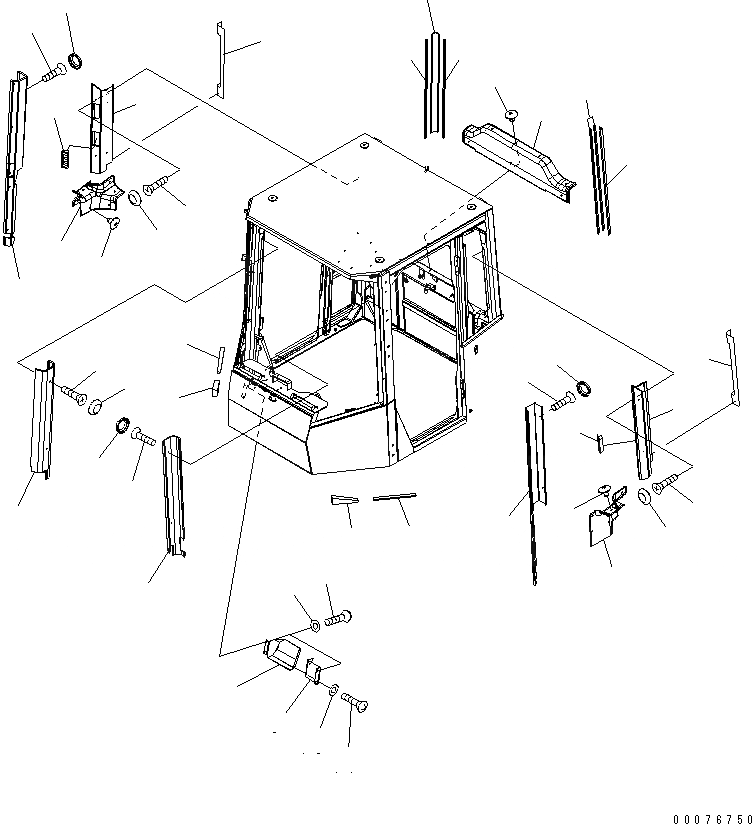 00076750