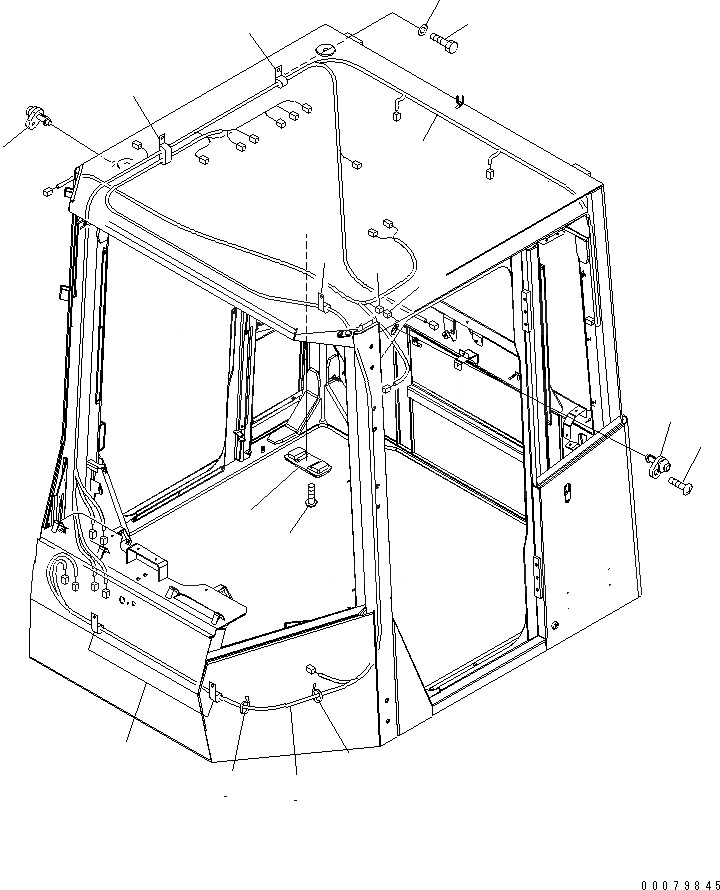 00079845