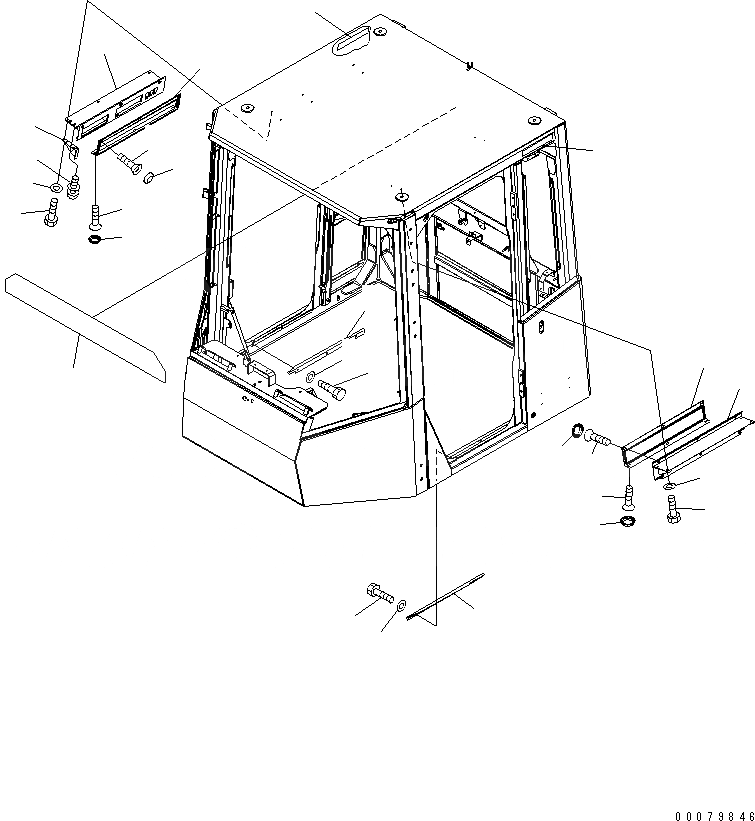 00079846