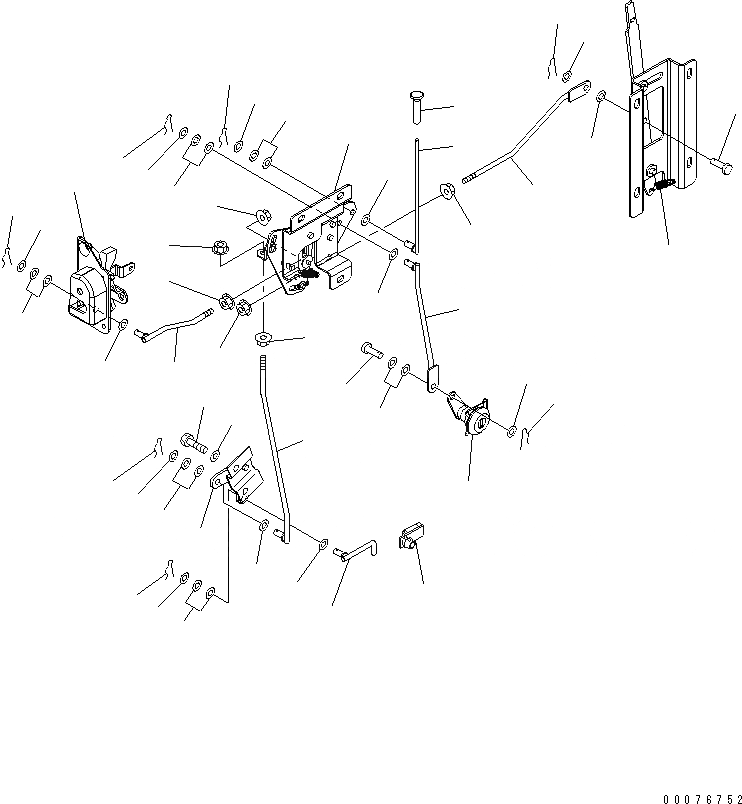 00076752