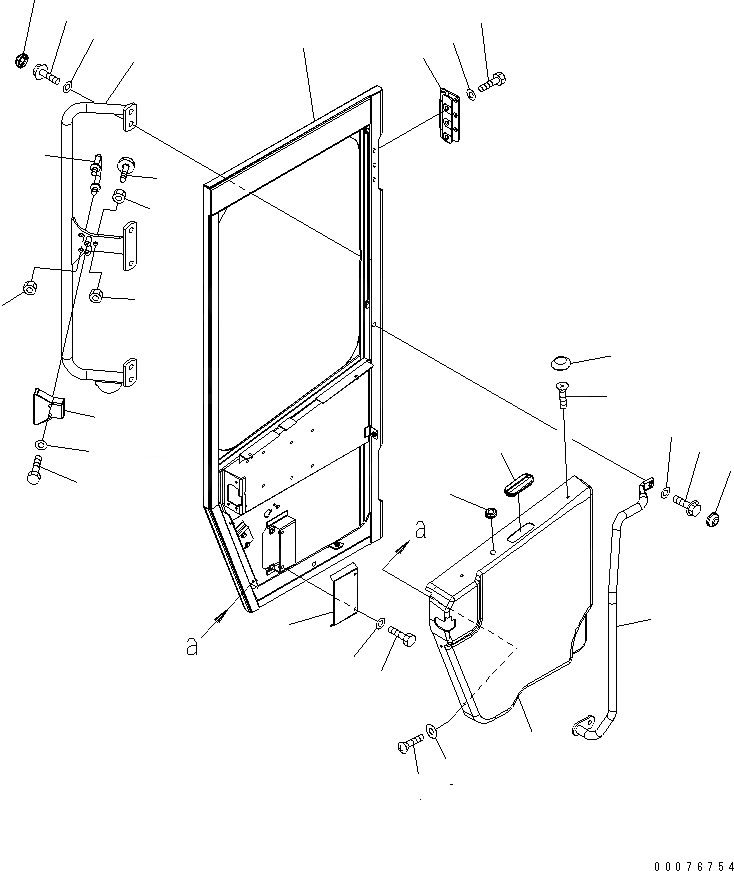 a

a

00076754