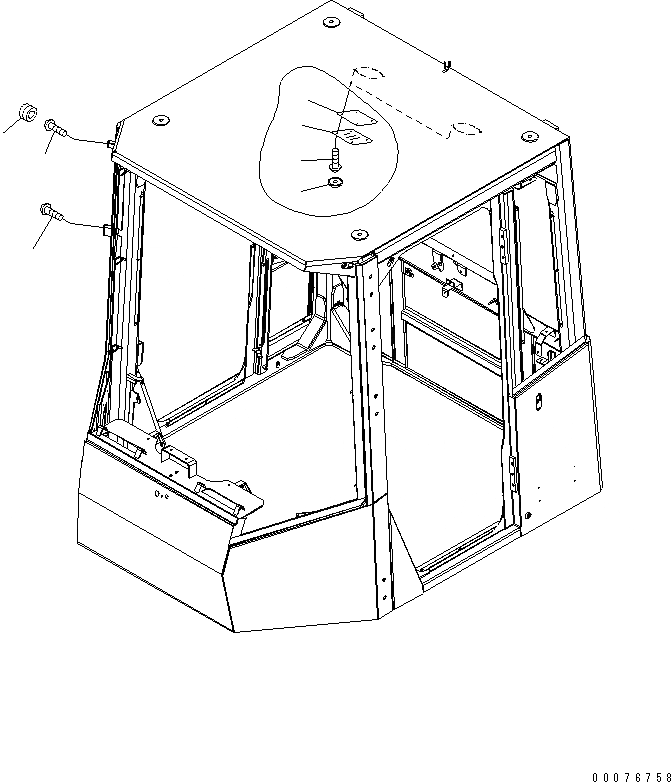 00076758