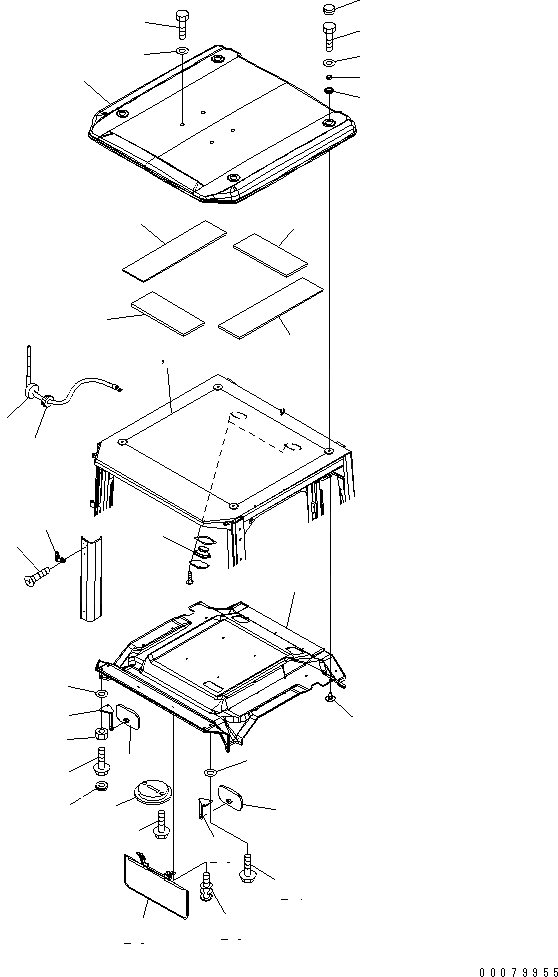 00079955