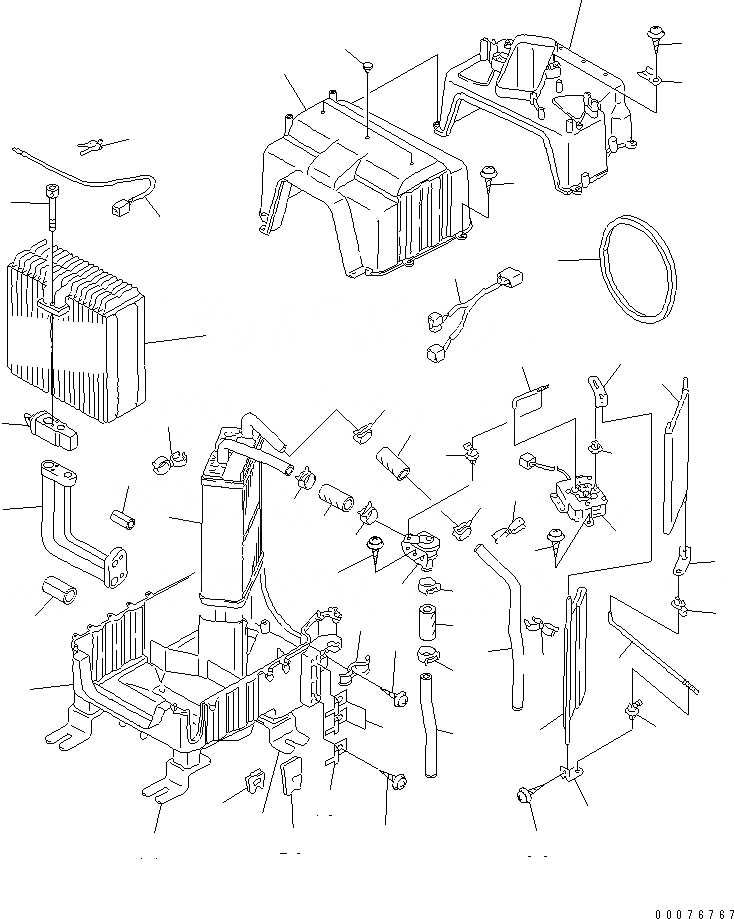 00076767