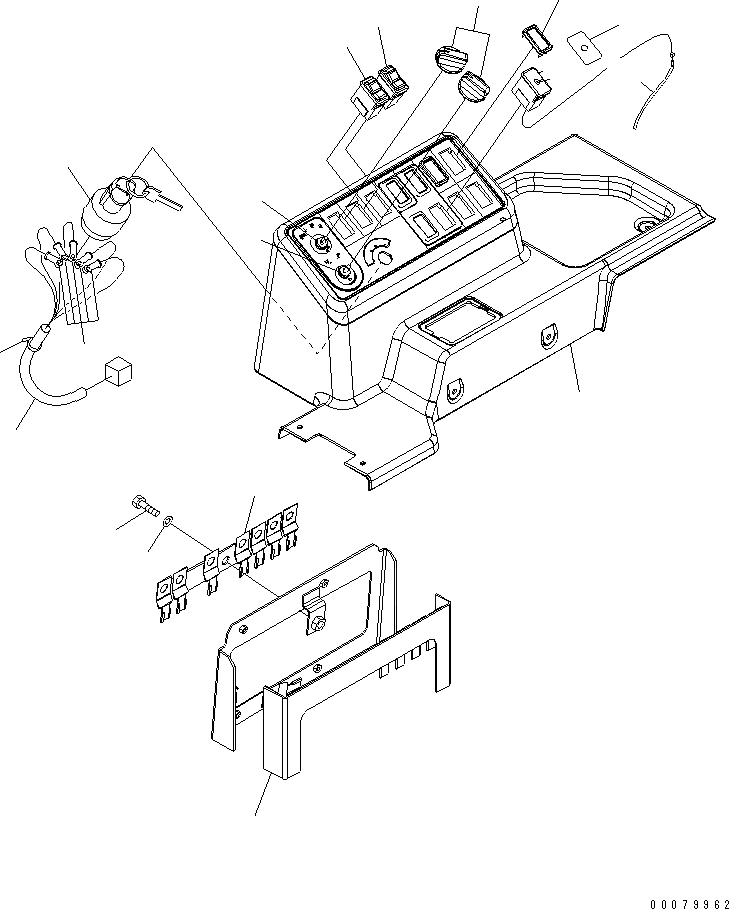 00079962