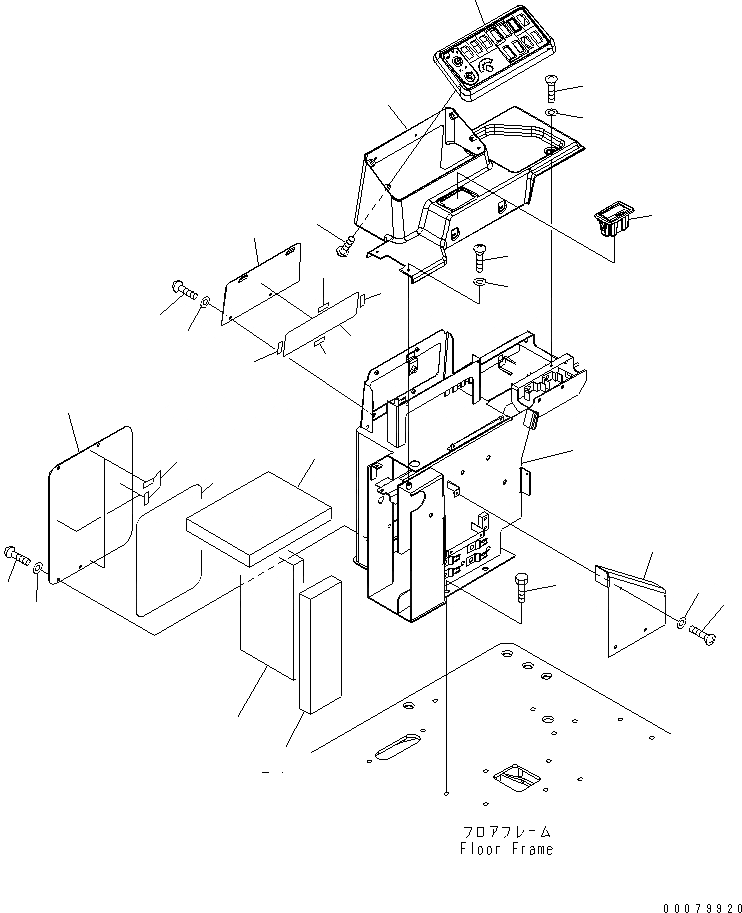 フロアフレーム
Floor Frame

00079920