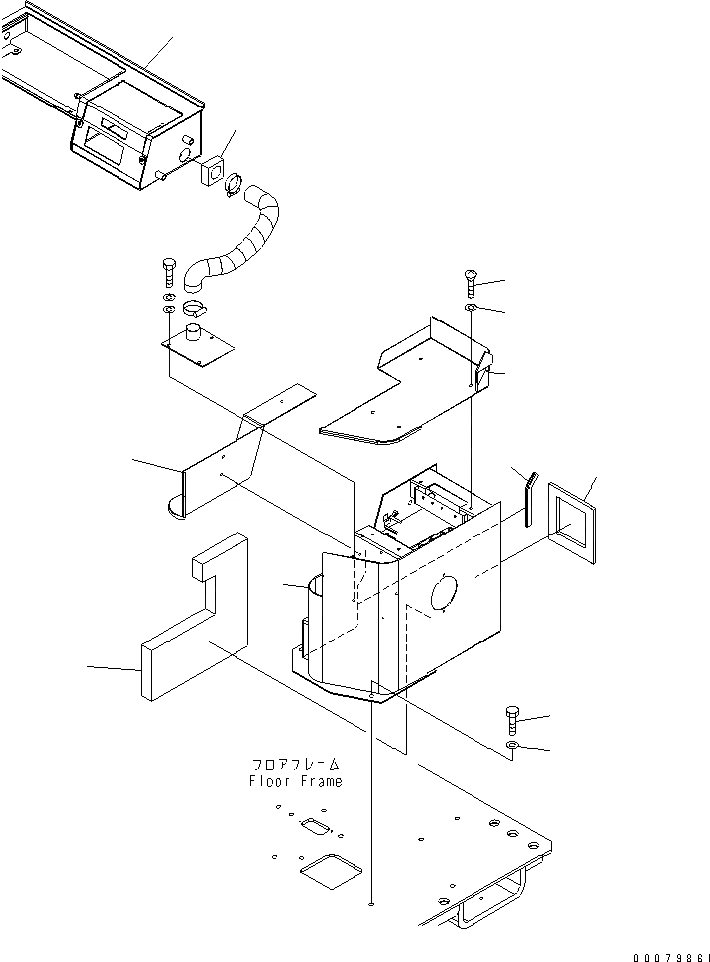 フロアフレーム
Floor Frame

00079861