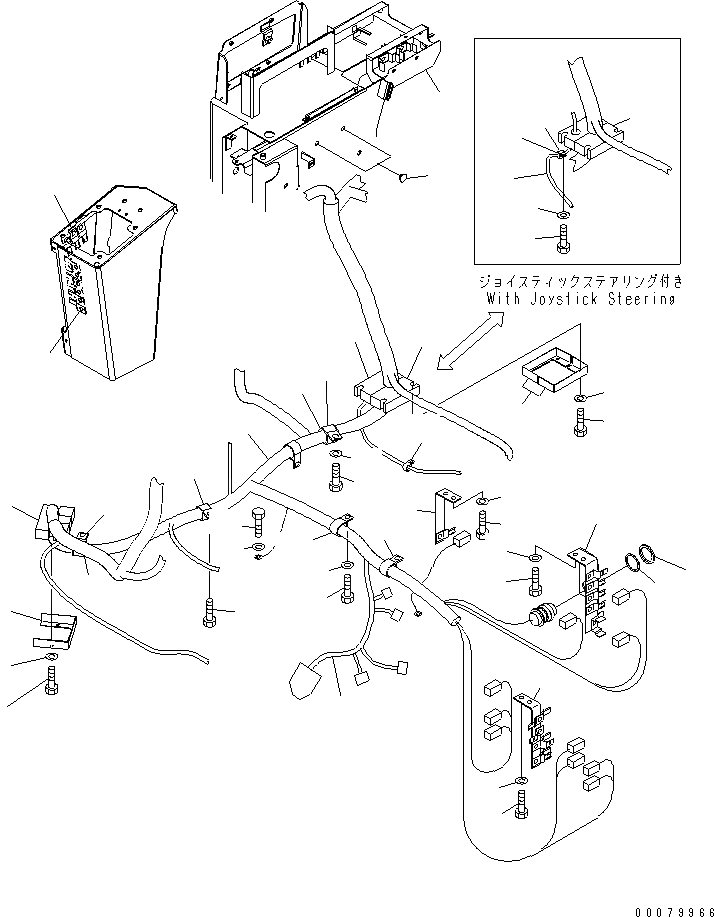 ジョイスティックステアリング付き
With Joystick Steering

00079966