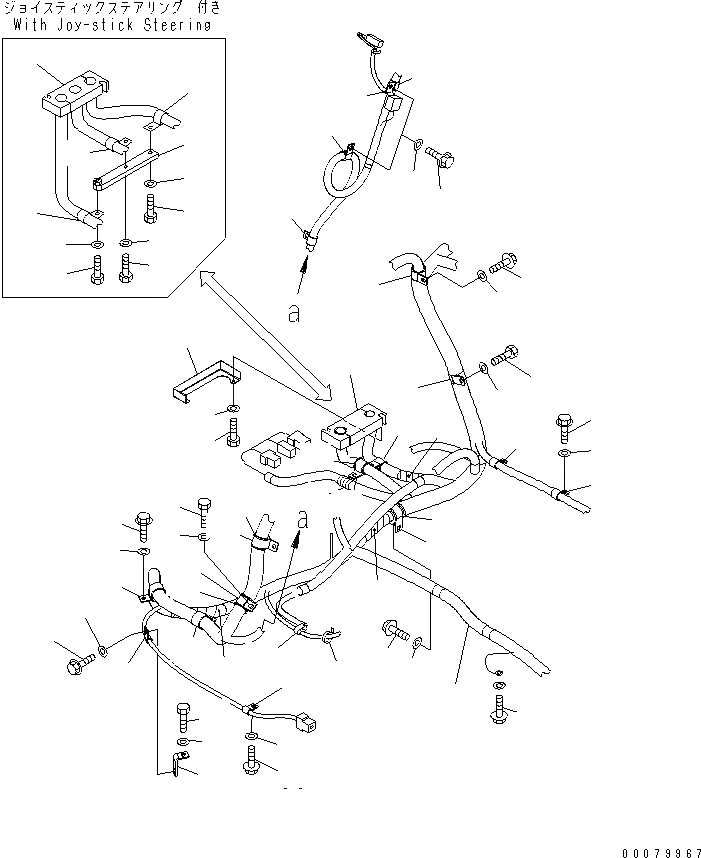 ジョイスティックステアリング 付き
With Joy-stick Steering

a

a

00079967