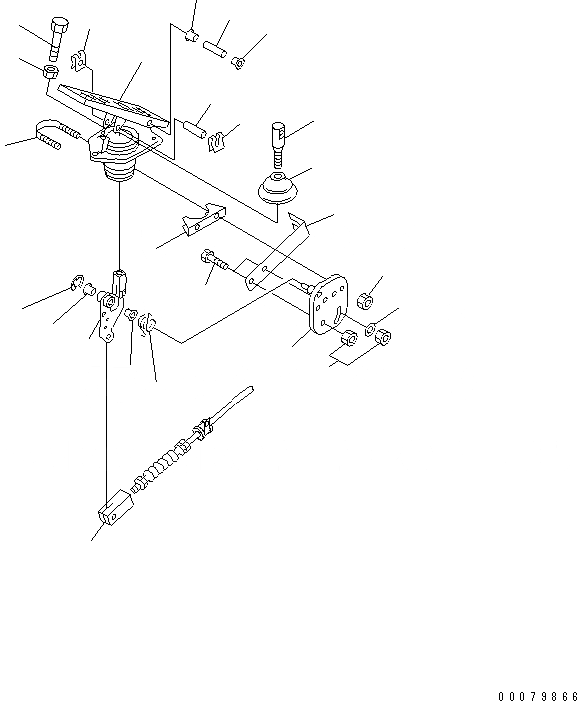 00079866