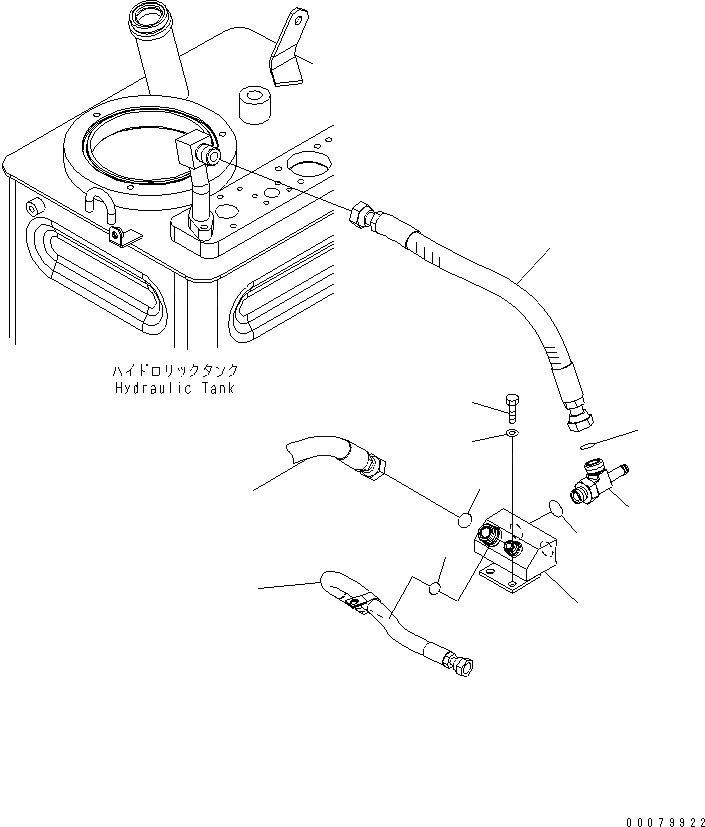 ハイドロリックタンク
Hydraulic Tank

00079922