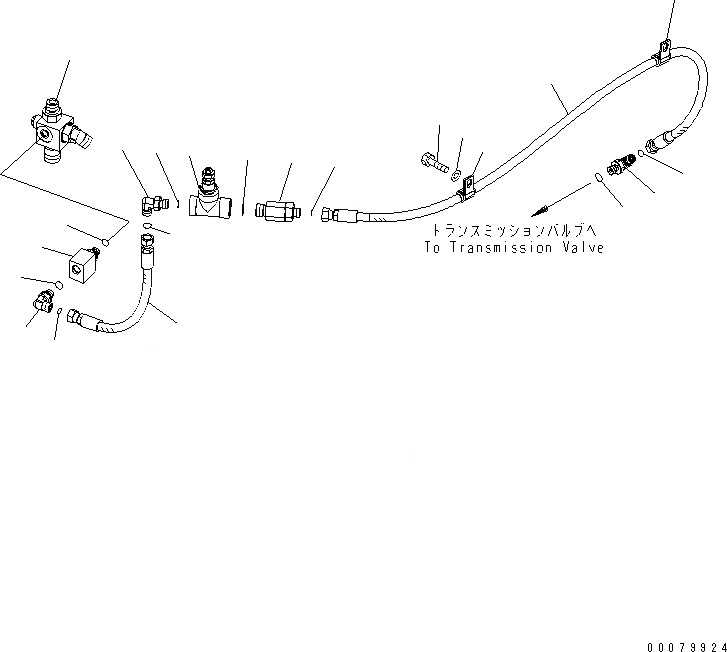 トランスミッションバルブへ
To Transmission Valve

00079924