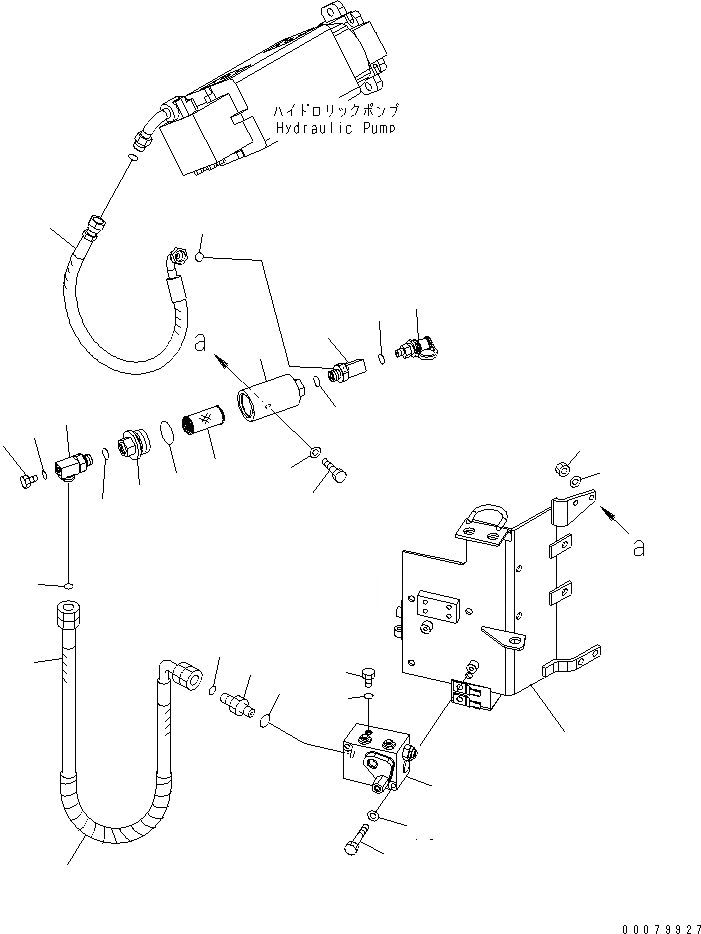 ハイドロリックポンプ
Hydraulic Pump

a

a

00079927