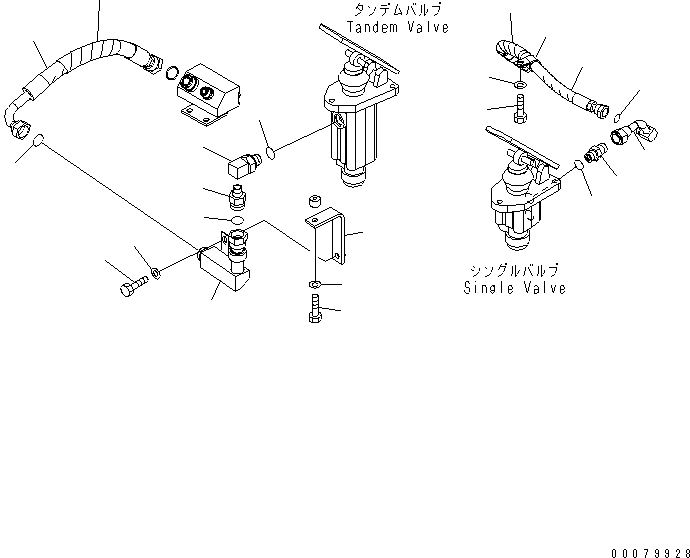 タンデムバルブ
Tandem Valve

シングルバルブ
Single Valve

00079928