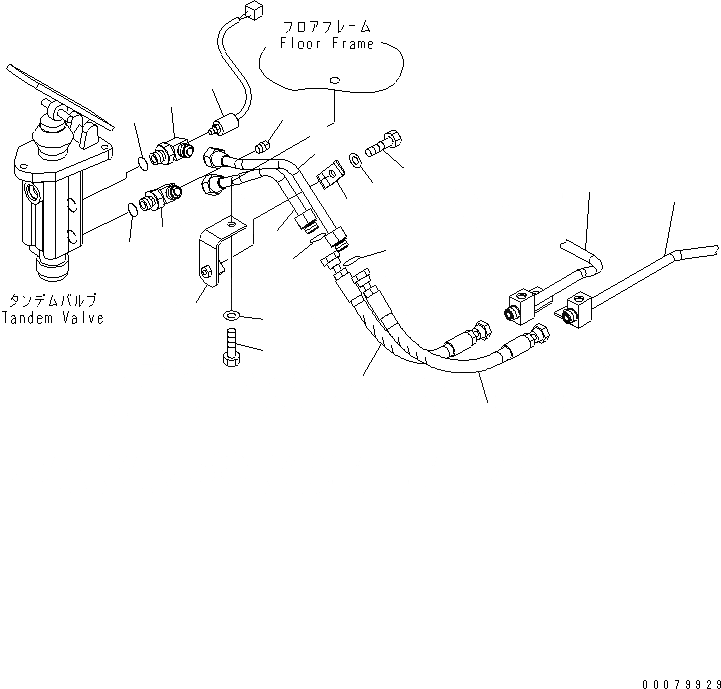 フロアフレーム
Floor Frame

タンデムバルブ
Tandem Valve

00079929