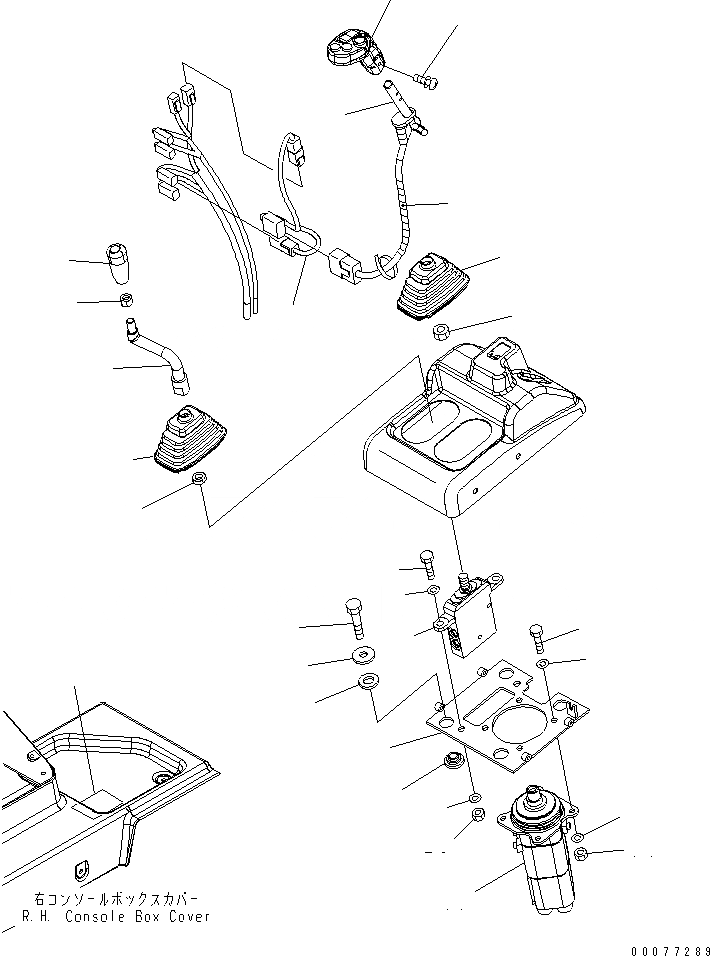 右コンソールボックスカバー
R.H. Console Box Cover

00077289