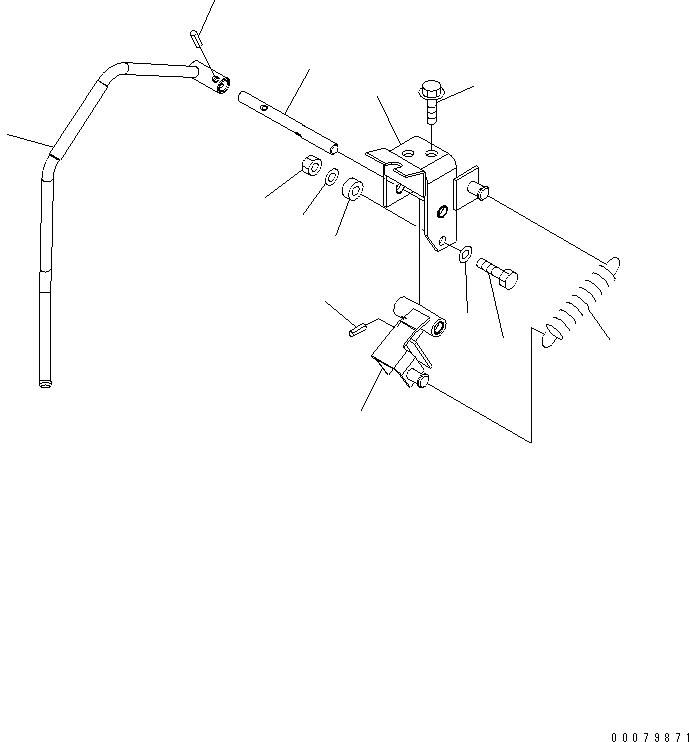 00079871