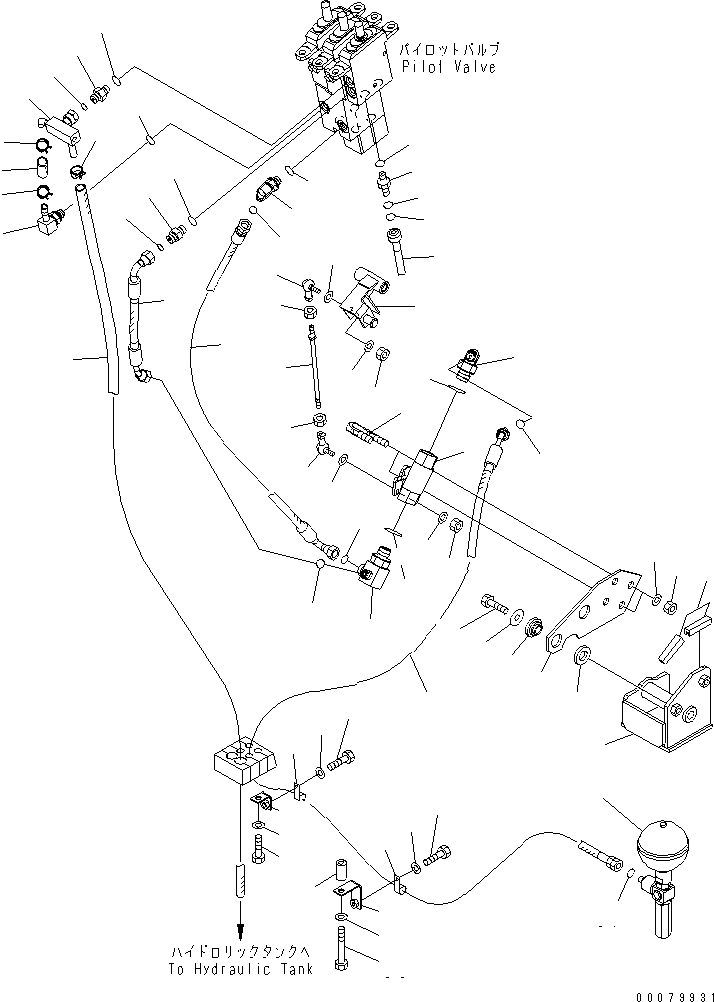 パイロットバルブ
Pilot Valve

ハイドロリックタンクへ
To Hydraulic Tank

00079931